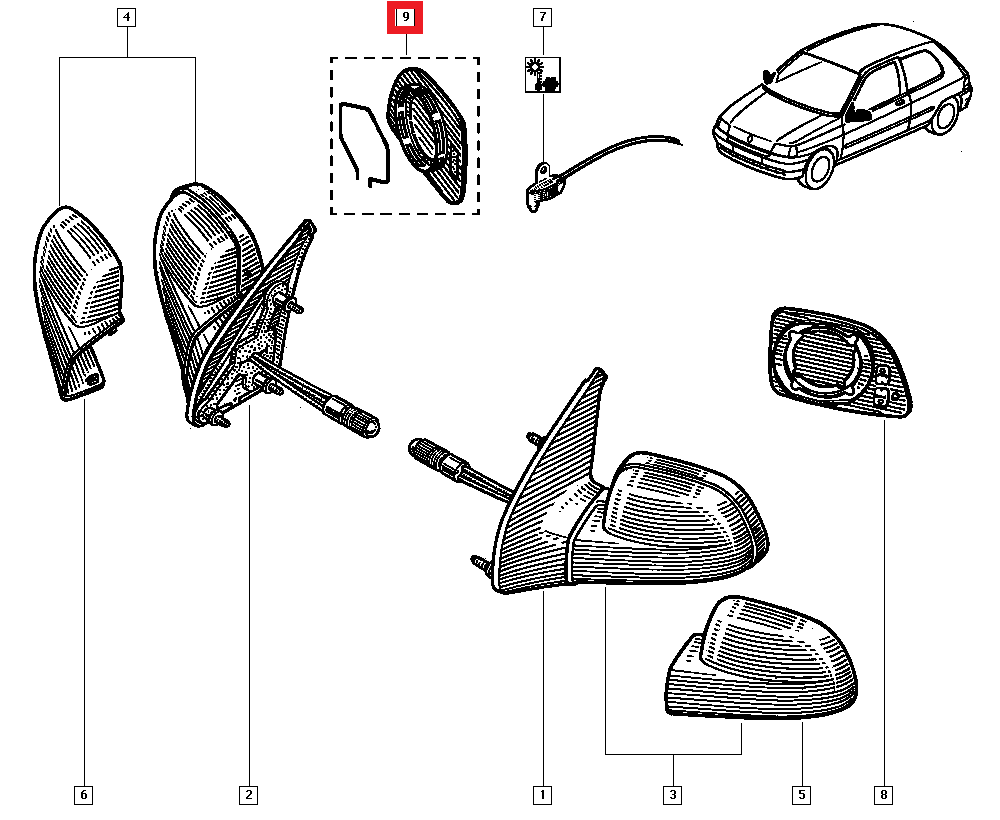 4
9
7
6
2
1
3
5
8